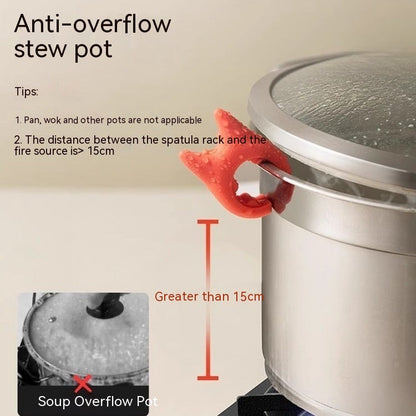 Anti-overflow stew pot

Tips:

1. Pan, wok and other pots are not applicable

2. The distance between the spatula rack and the fire source is> 15cm

Greater than 15cm

Soup Overflow Pot