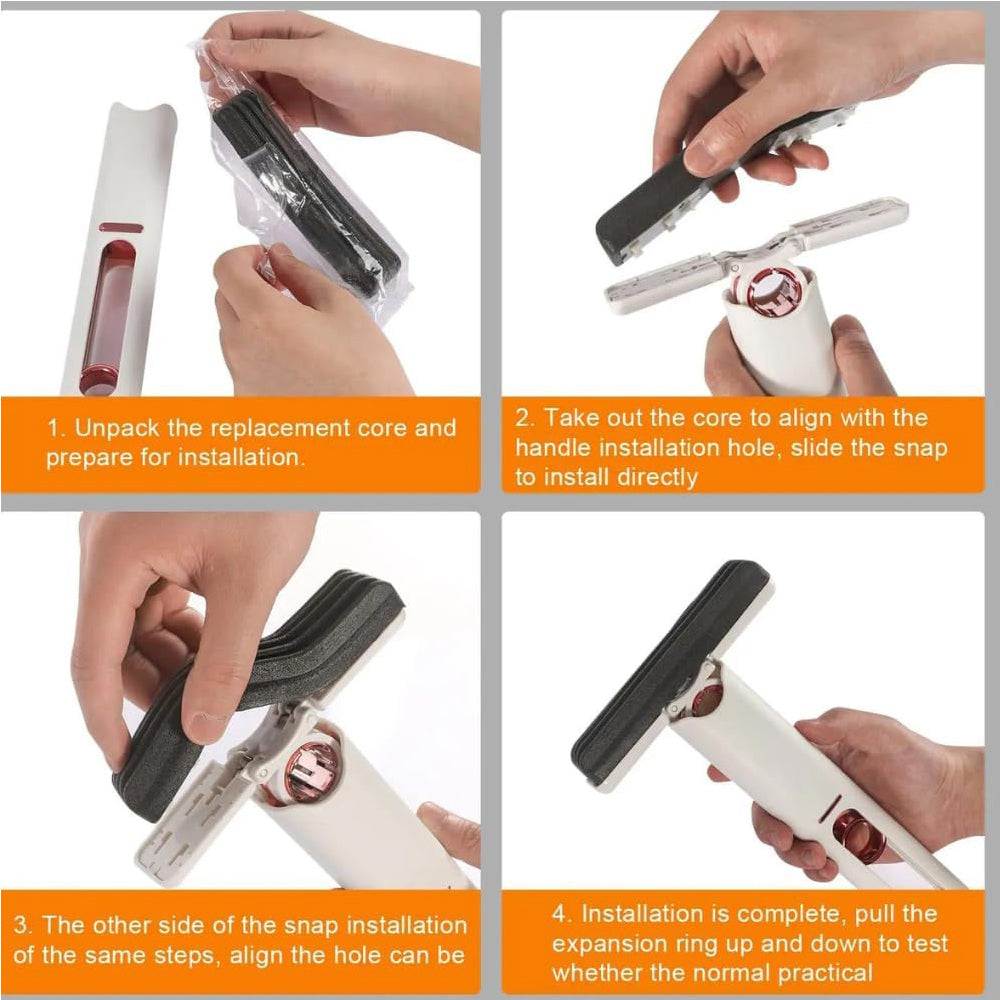 1. Unpack the replacement core and prepare for installation.

2. Take out the core to align with the handle installation hole, slide the snap to install directly

3. The other side of the snap installation of the same steps, align the hole can be

4. Installation is complete, pull the expansion ring up and down to test whether the normal practical