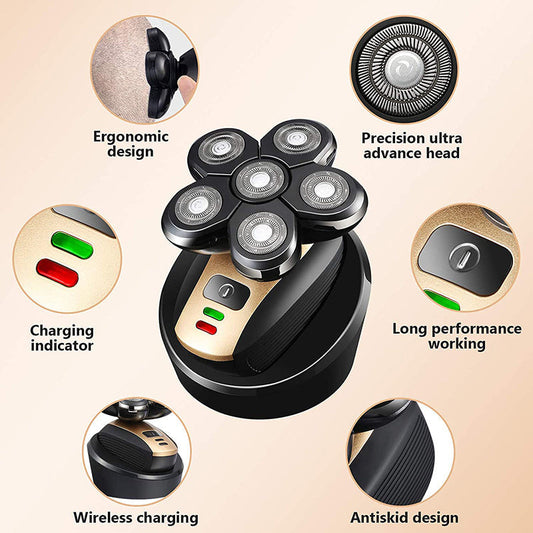 Ergonomic design

Precision ultra advance head

Charging indicator

Long performance working

Wireless charging

Antiskid design